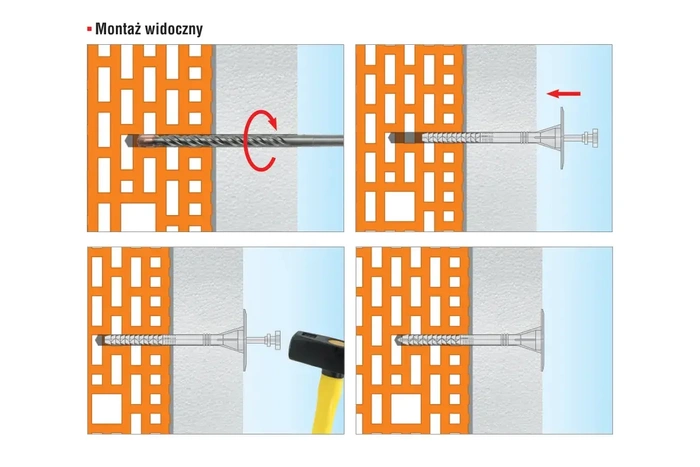 Montaż widoczny