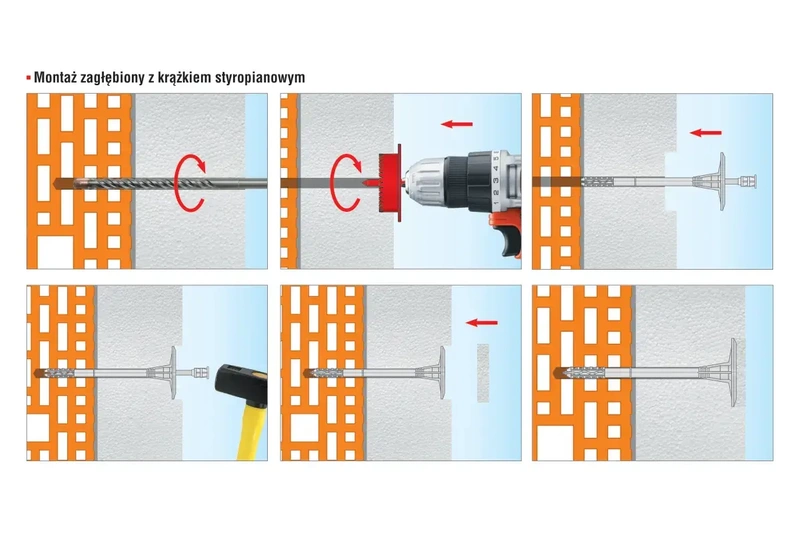 Montaż zagłębiony z krążkiem styropianowym

1 2 3 4 5