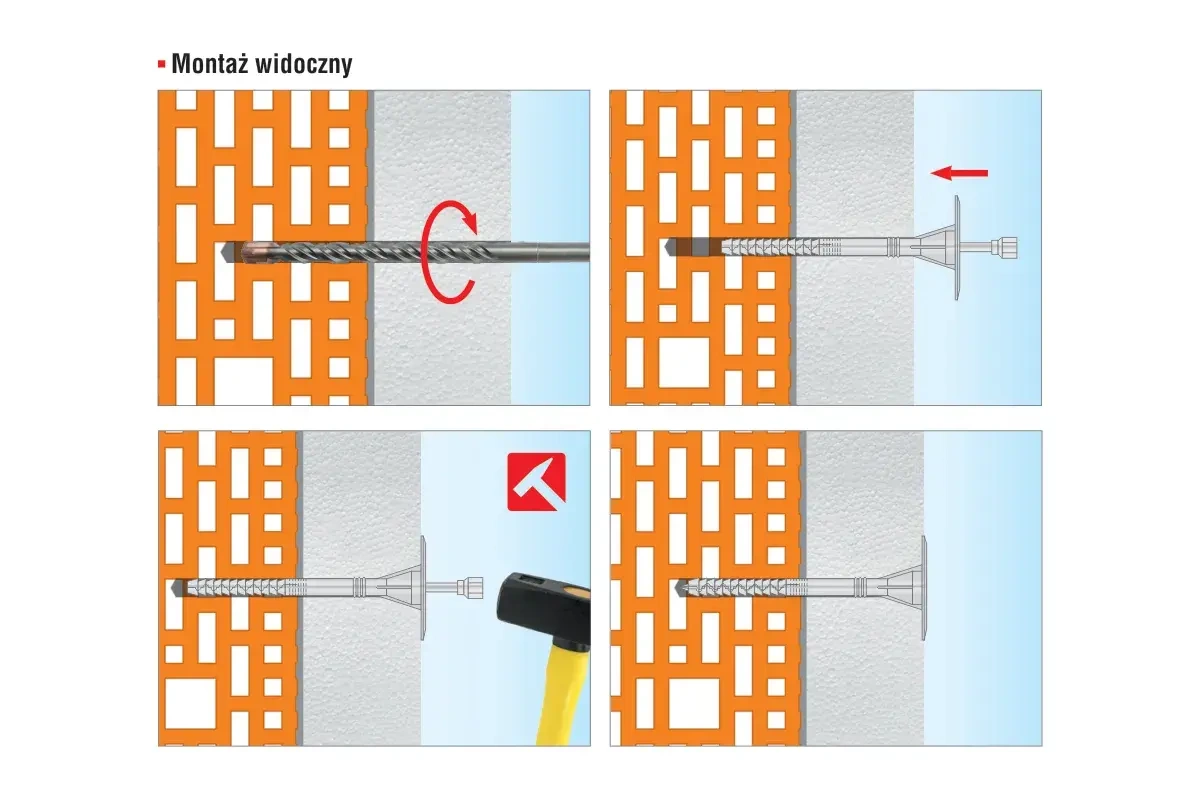 Montaż widoczny