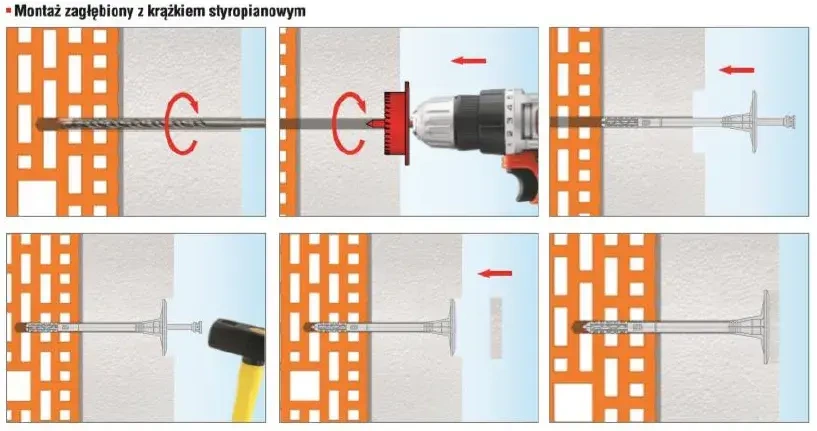 Montaż zagłębiony z krążkiem styropianowym