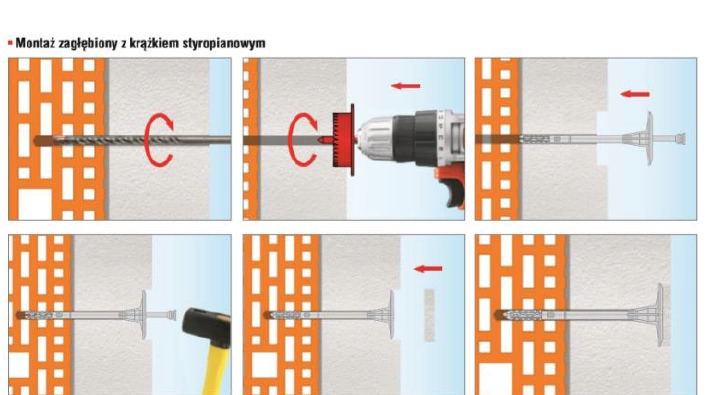 Montaż zagłębiony z krążkiem styropianowym