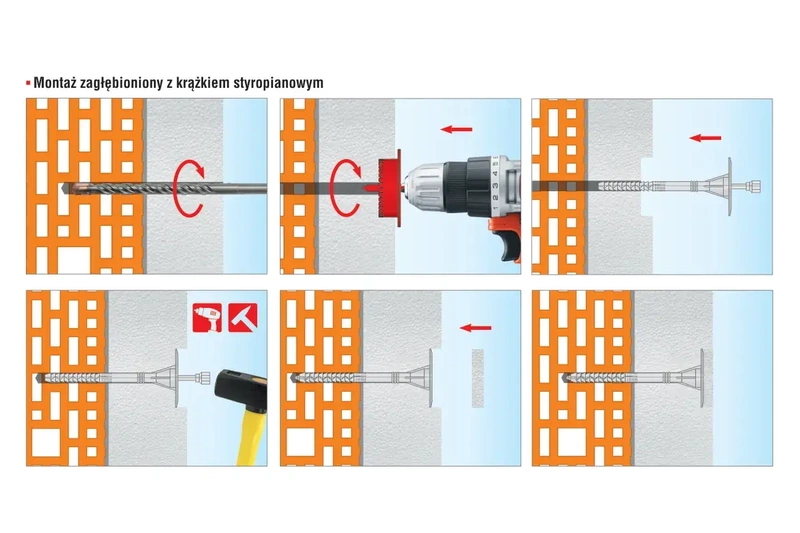 Montaż zagłębioniony z krążkiem styropianowym