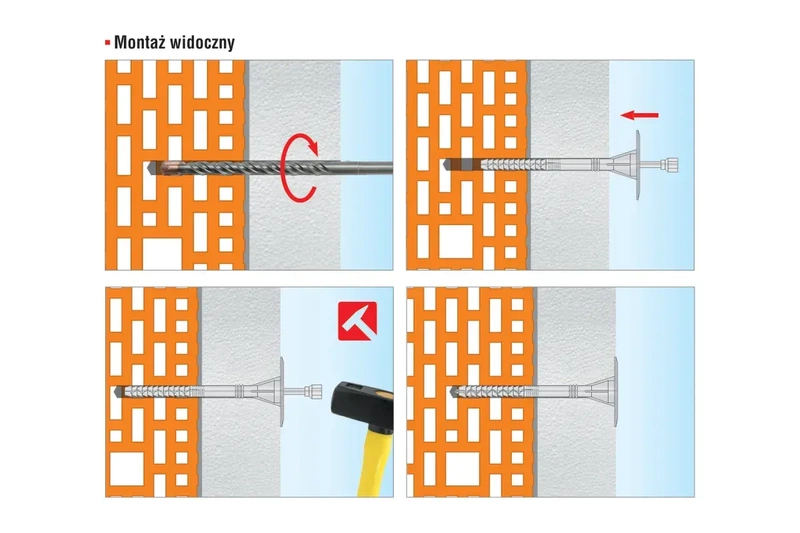 Montaż widoczny