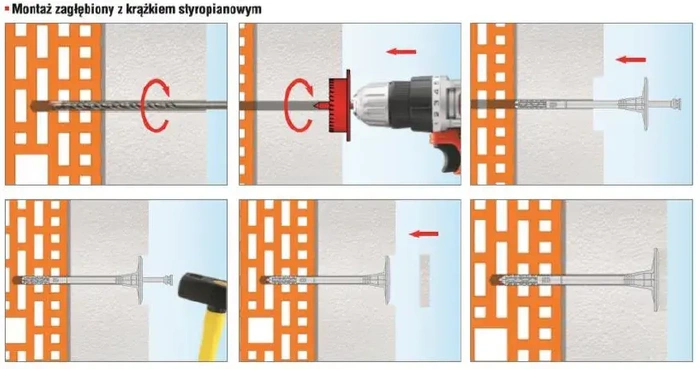 Montaż zagłębiony z krążkiem styropianowym