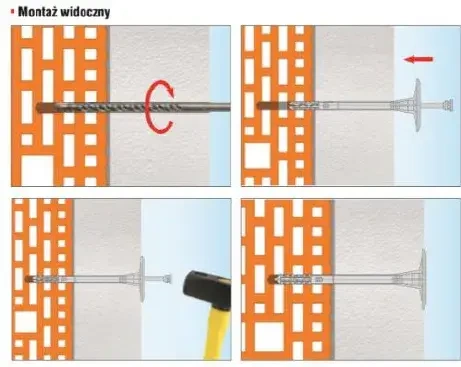 Montaż widoczny