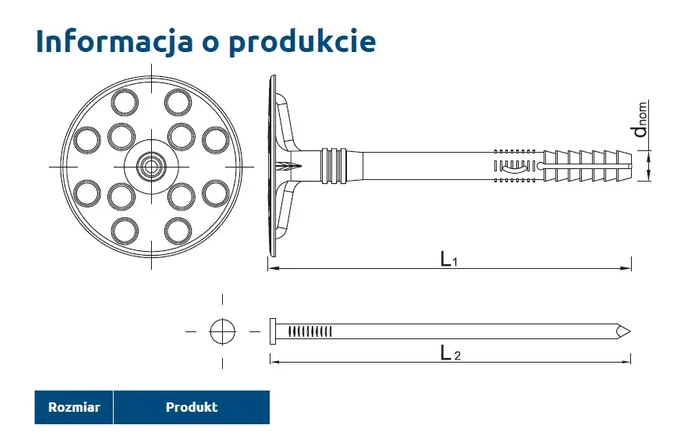 Informacja o produkcie

$d_{nom}$

$L_1$

$L_2$

| Rozmiar | Produkt |
|---|---|