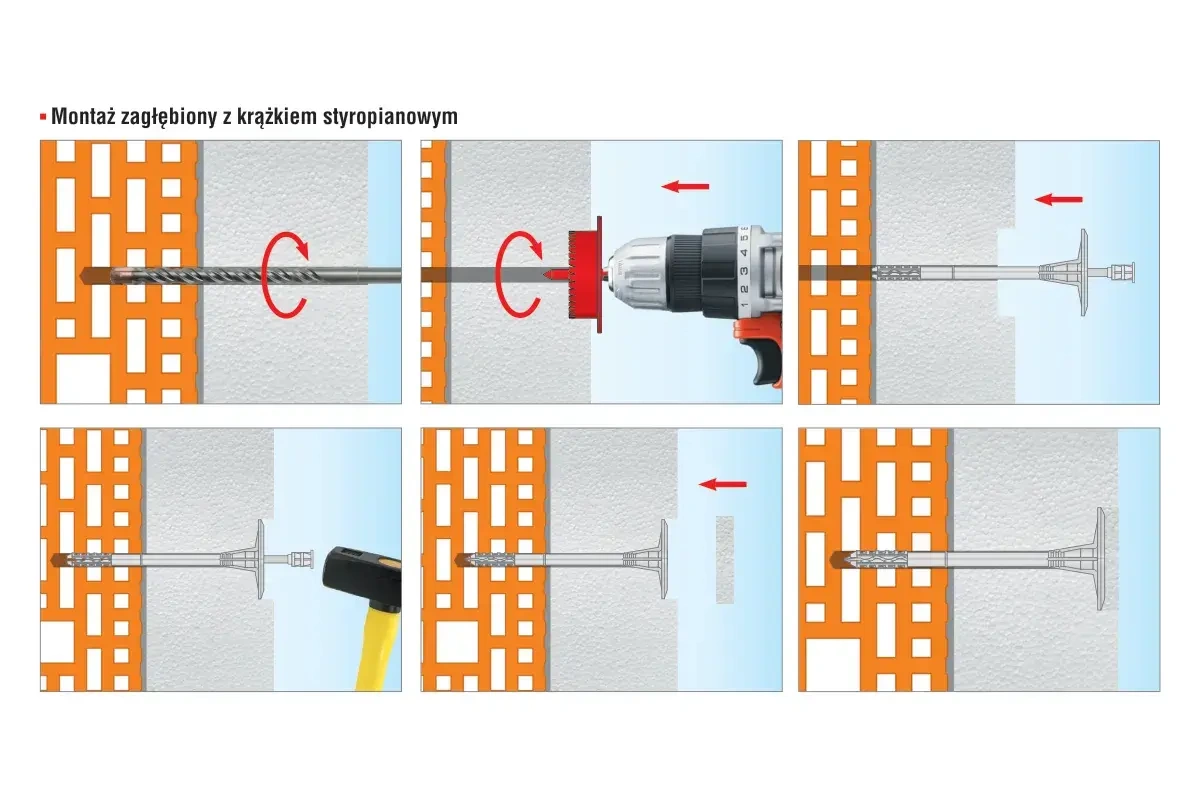 Montaż zagłębiony z krążkiem styropianowym

1 2 3 4 5